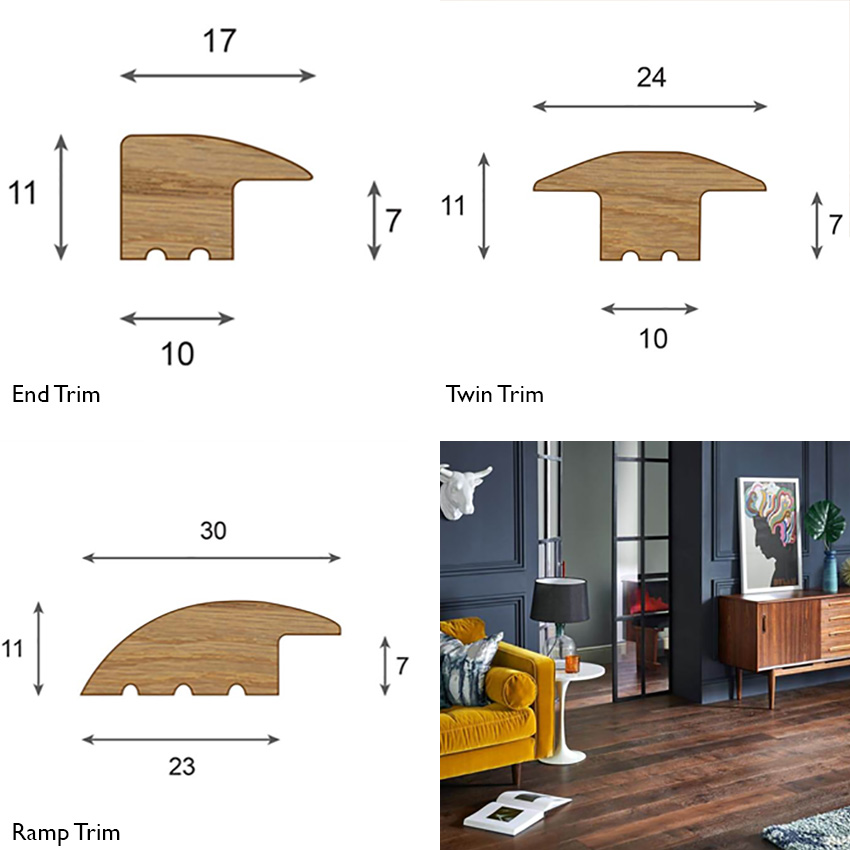 17

11

7

10

End Trim

24

11

7

10

Twin Trim

30

11

7

23

Ramp Trim