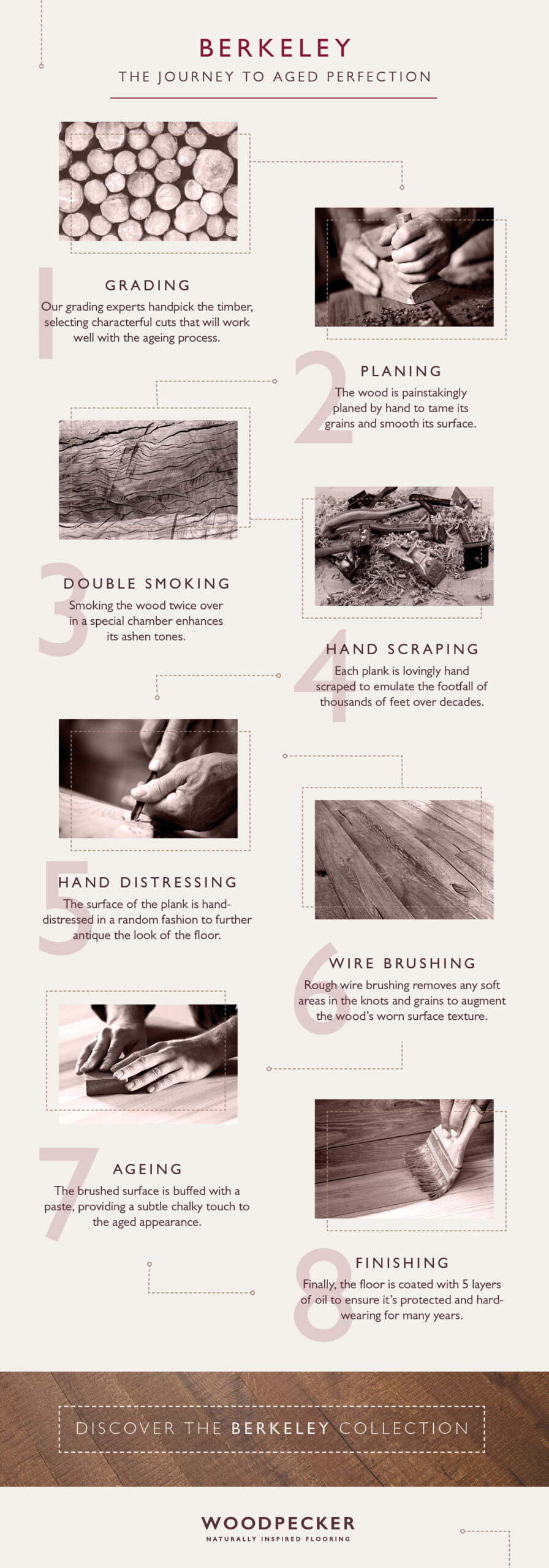 BERKELEY

THE JOURNEY TO AGED PERFECTION

1

GRADING

Our grading experts handpick the timber, selecting characterful cuts that will work well with the ageing process.

2

PLANING

The wood is painstakingly planed by hand to tame its grains and smooth its surface.

3

DOUBLE SMOKING

Smoking the wood twice over in a special chamber enhances its ashen tones.

4

HAND SCRAPING

Each plank is lovingly hand scraped to emulate the footfall of thousands of feet over decades.

5

HAND DISTRESSING

The surface of the plank is hand-distressed in a random fashion to further antique the look of the floor.

6

WIRE BRUSHING

Rough wire brushing removes any soft areas in the knots and grains to augment the wood's worn surface texture.

7

AGEING

The brushed surface is buffed with a paste, providing a subtle chalky touch to the aged appearance.

8

FINISHING

Finally, the floor is coated with 5 layers of oil to ensure it's protected and hard-wearing for many years.

DISCOVER THE BERKELEY COLLECTION

WOODPECKER

NATURALLY INSPIRED FLOORING